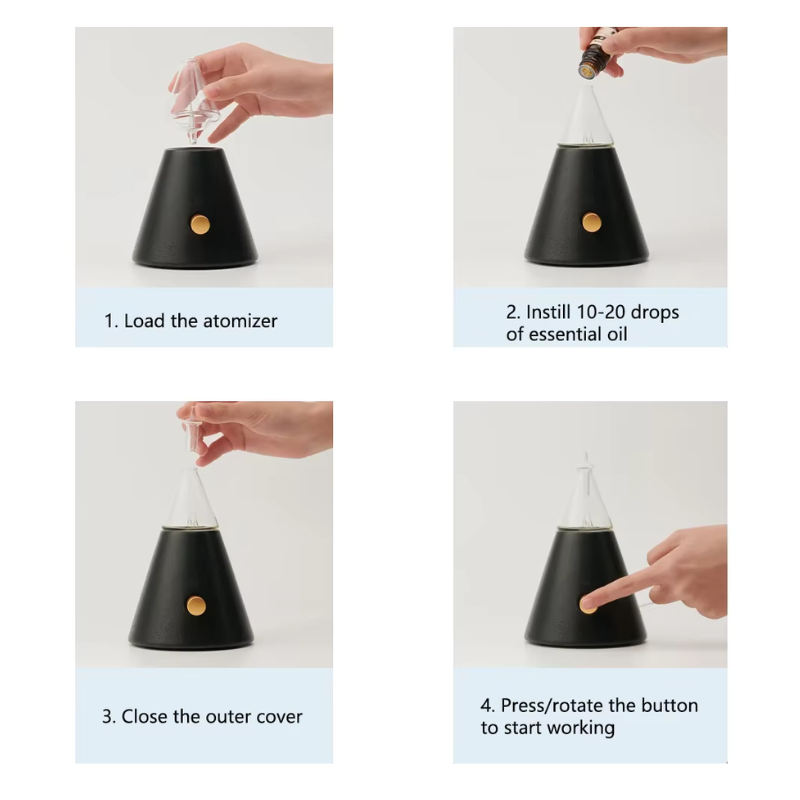 1. Load the atomizer

2. Instill 10-20 drops of essential oil

3. Close the outer cover

4. Press/rotate the button to start working